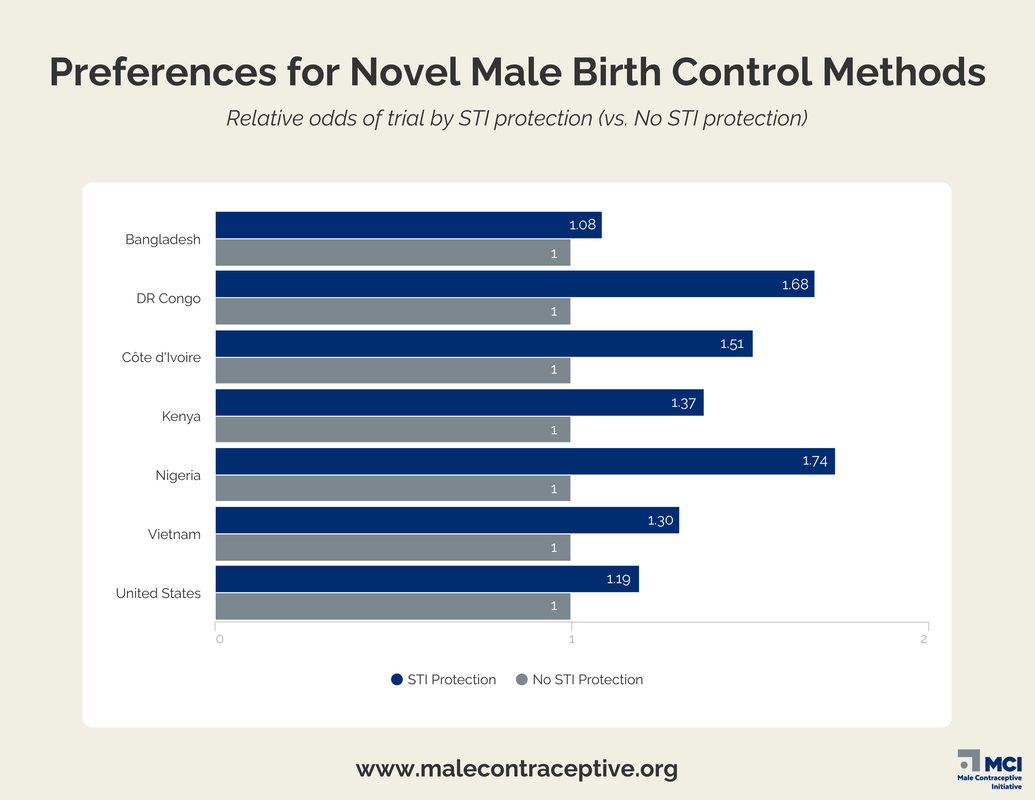 Preferences for Novel Male Birth Control Methods

Relative odds of trial by STI protection (vs. No STI protection)

Bangladesh 1.08 1
DR Congo 1.68 1
Côte d'Ivoire 1.51 1
Kenya 1.37 1
Nigeria 1.74 1
Vietnam 1.30 1
United States 1.19 1

0 1 2

STI Protection No STI Protection

www.malecontraceptive.org

MCI Male Contraceptive Initiative